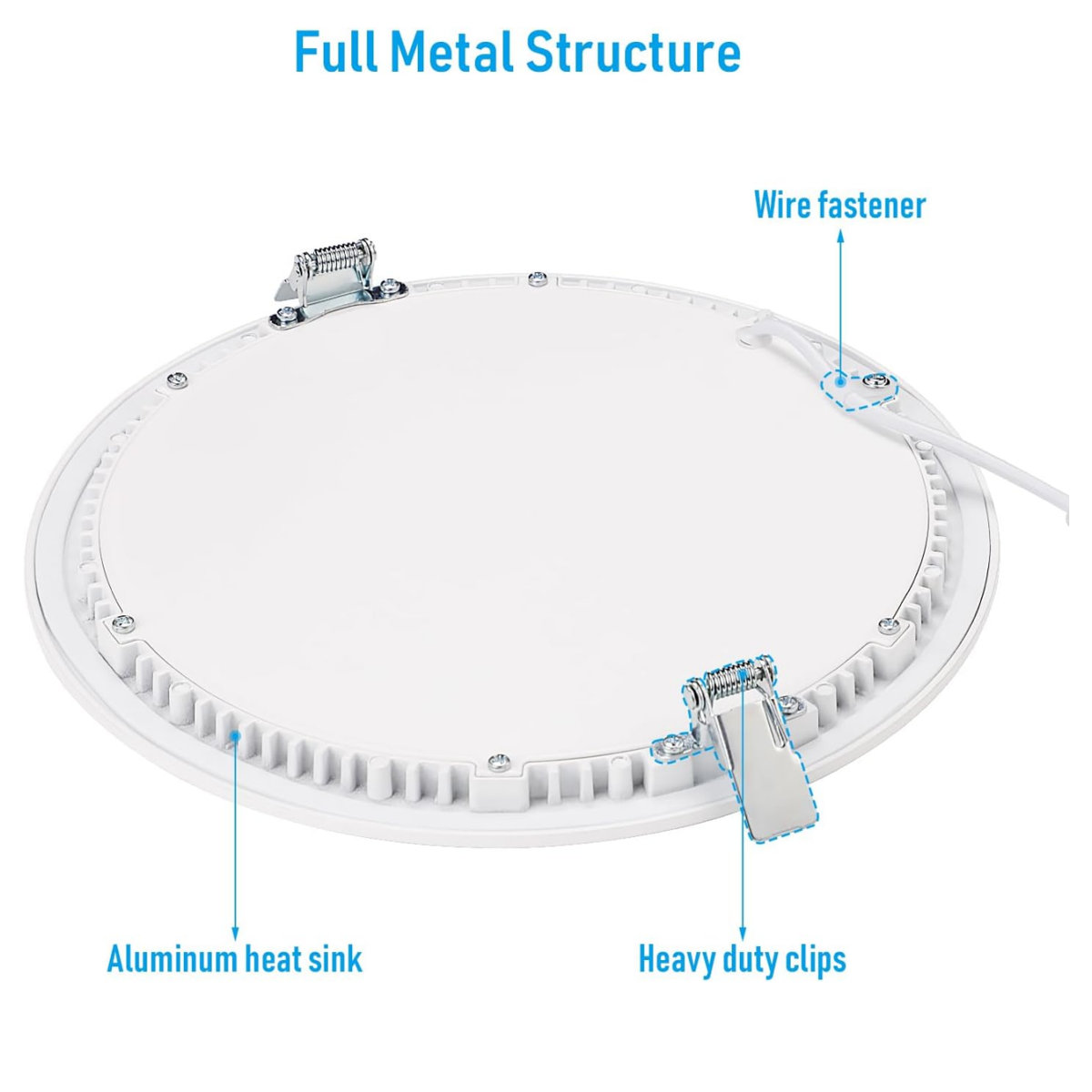 Full Metal Structure

Wire fastener

Aluminum heat sink

Heavy duty clips