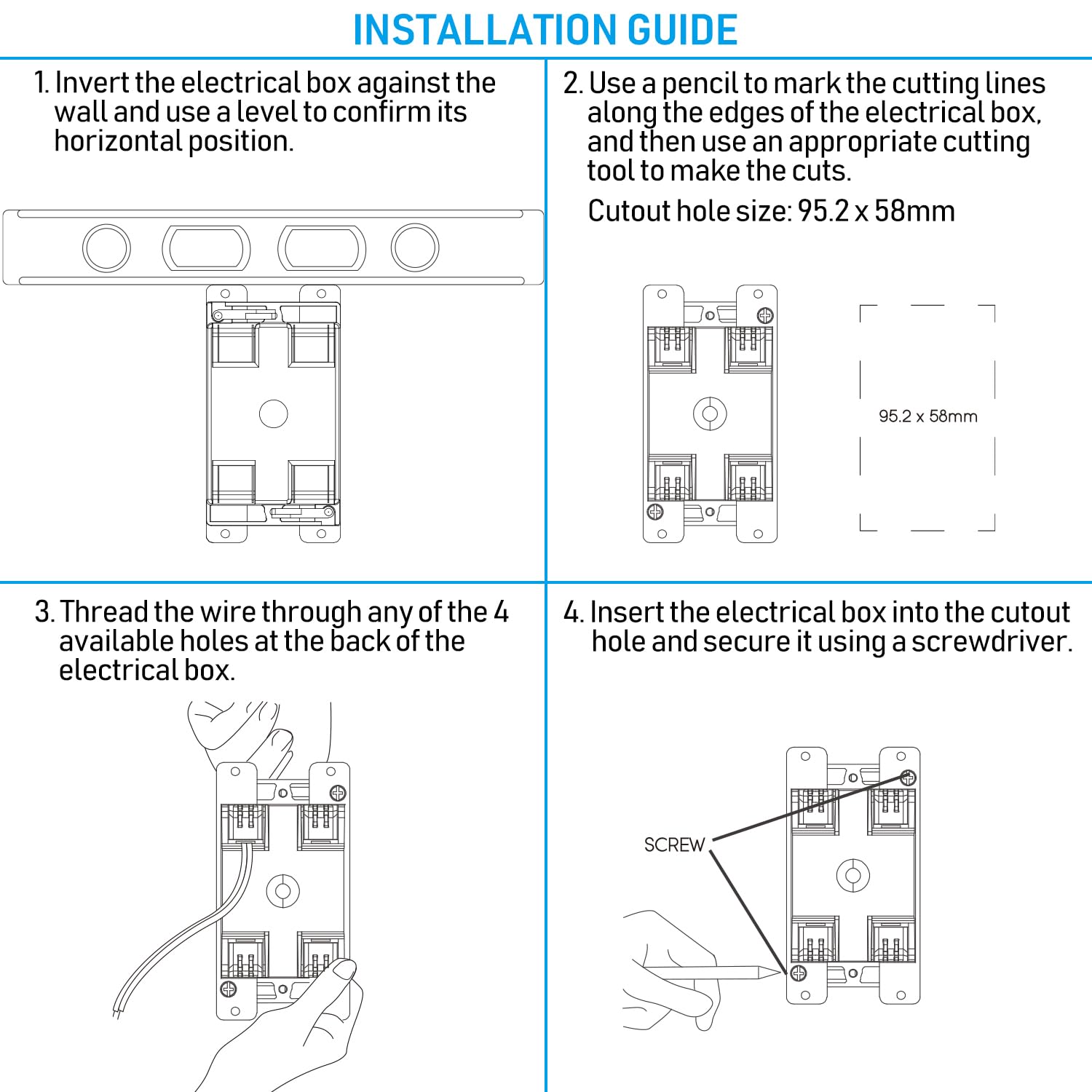 INSTALLATION GUIDE

1. Invert the electrical box against the wall and use a level to confirm its horizontal position.

2. Use a pencil to mark the cutting lines along the edges of the electrical box, and then use an appropriate cutting tool to make the cuts.

Cutout hole size: 95.2 x 58mm

95.2 x 58mm

3. Thread the wire through any of the 4 available holes at the back of the electrical box.

4. Insert the electrical box into the cutout hole and secure it using a screwdriver.

SCREW