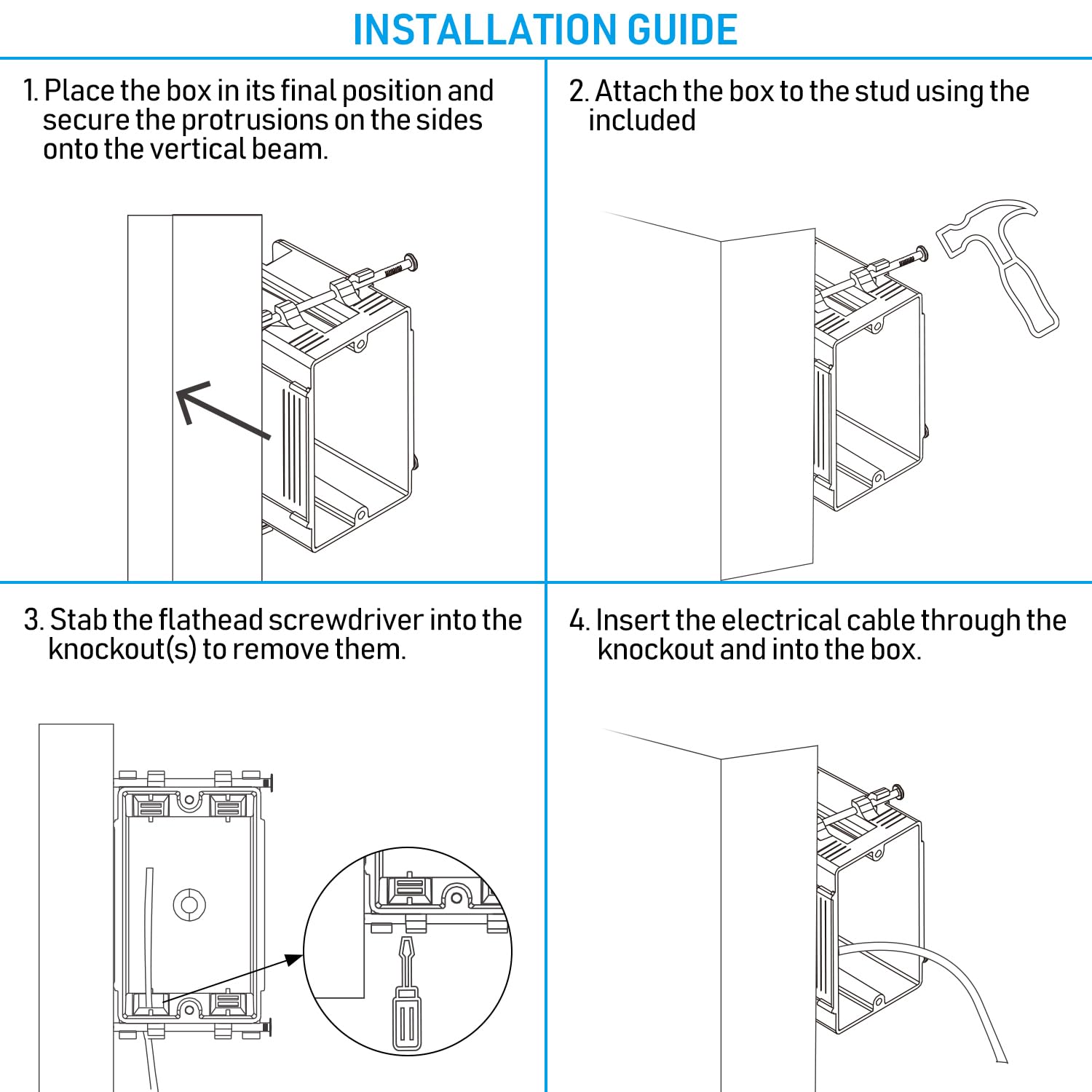 INSTALLATION GUIDE

1. Place the box in its final position and secure the protrusions on the sides onto the vertical beam.

2. Attach the box to the stud using the included

3. Stab the flathead screwdriver into the knockout(s) to remove them.

4. Insert the electrical cable through the knockout and into the box.