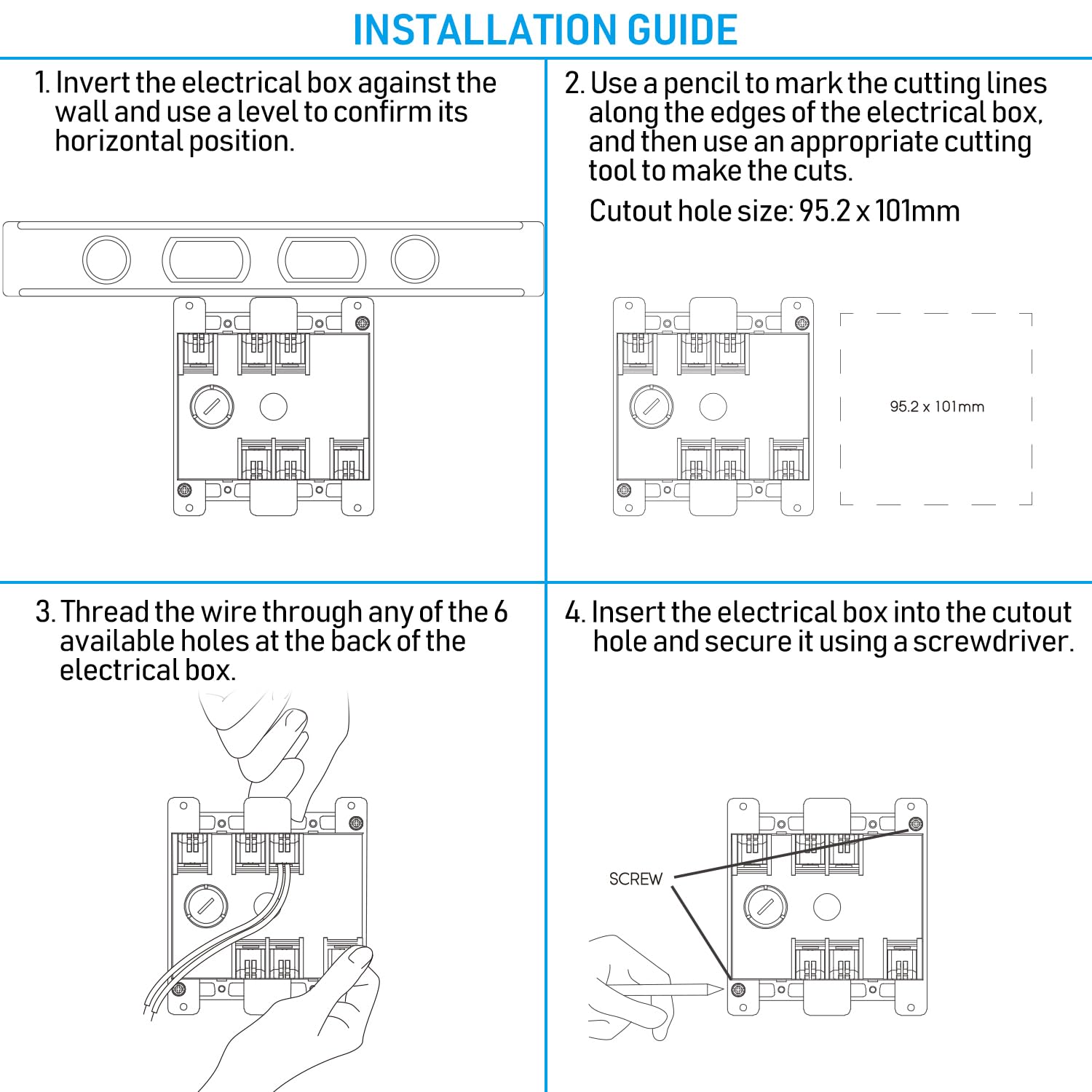 INSTALLATION GUIDE

1. Invert the electrical box against the wall and use a level to confirm its horizontal position.

2. Use a pencil to mark the cutting lines along the edges of the electrical box, and then use an appropriate cutting tool to make the cuts.

Cutout hole size: 95.2 x 101mm

95.2 x 101mm

3. Thread the wire through any of the 6 available holes at the back of the electrical box.

4. Insert the electrical box into the cutout hole and secure it using a screwdriver.

SCREW